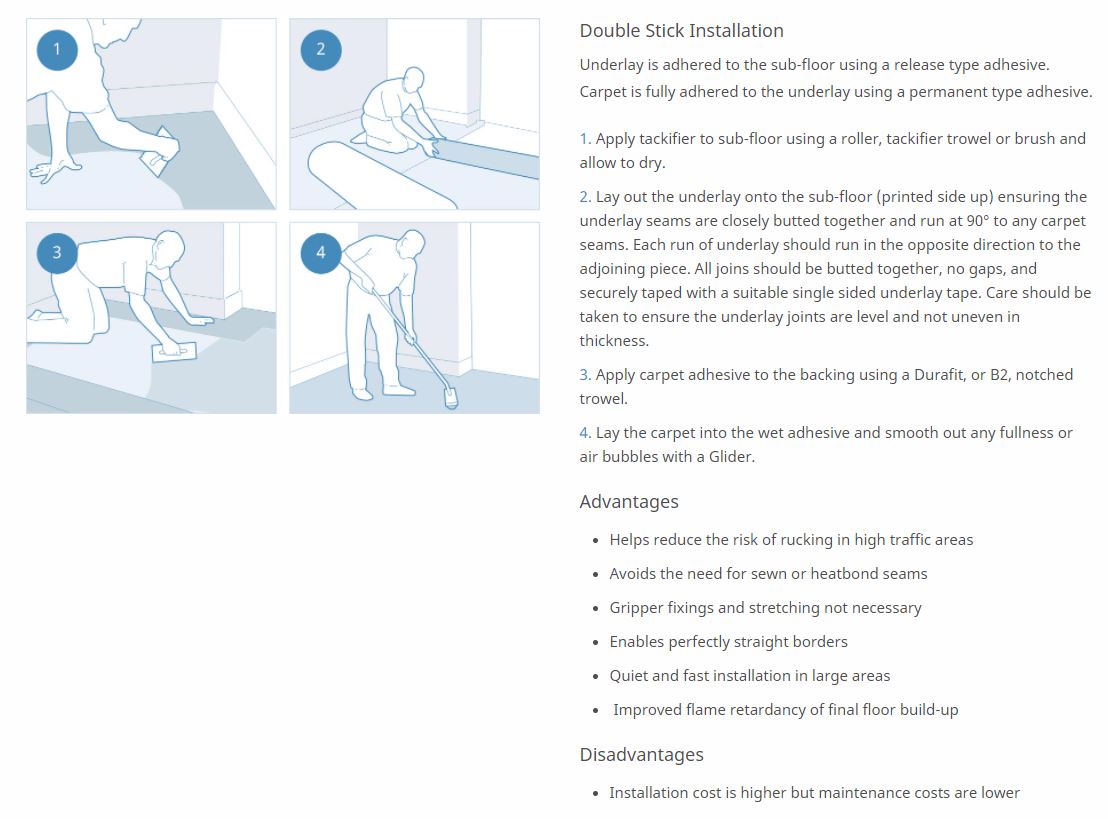 1

2

3

4

Double Stick Installation

Underlay is adhered to the sub-floor using a release type adhesive. Carpet is fully adhered to the underlay using a permanent type adhesive.

1. Apply tackifier to sub-floor using a roller, tackifier trowel or brush and allow to dry.

2. Lay out the underlay onto the sub-floor (printed side up) ensuring the underlay seams are closely butted together and run at 90° to any carpet seams. Each run of underlay should run in the opposite direction to the adjoining piece. All joins should be butted together, no gaps, and securely taped with a suitable single sided underlay tape. Care should be taken to ensure the underlay joints are level and not uneven in thickness.

3. Apply carpet adhesive to the backing using a Durafit, or B2, notched trowel.

4. Lay the carpet into the wet adhesive and smooth out any fullness or air bubbles with a Glider.

Advantages

- Helps reduce the risk of rucking in high traffic areas
- Avoids the need for sewn or heatbond seams
- Gripper fixings and stretching not necessary
- Enables perfectly straight borders
- Quiet and fast installation in large areas
- Improved flame retardancy of final floor build-up

Disadvantages

- Installation cost is higher but maintenance costs are lower